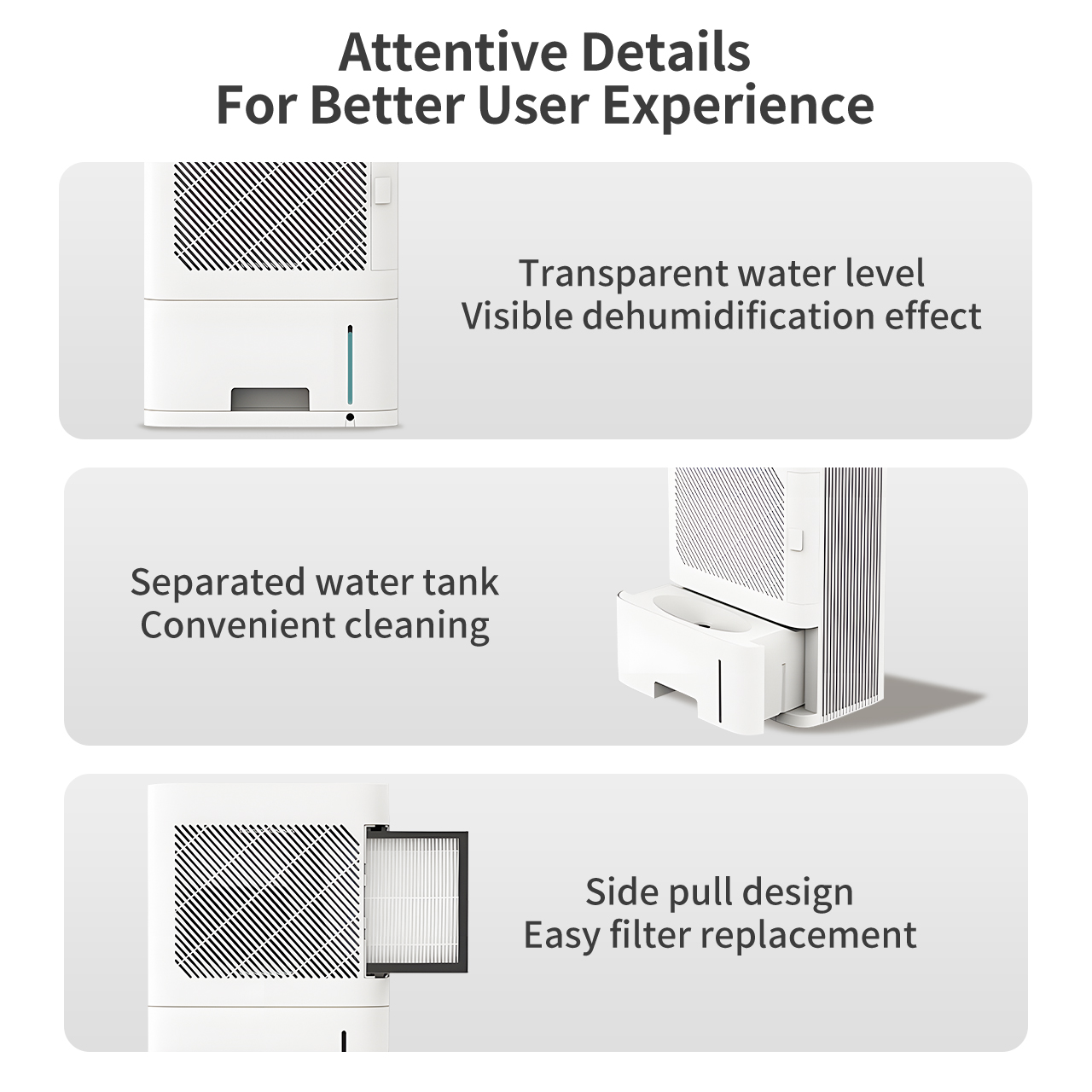 Attentive Details
For Better User Experience

Transparent water level
Visible dehumidification effect

Separated water tank
Convenient cleaning

Side pull design
Easy filter replacement